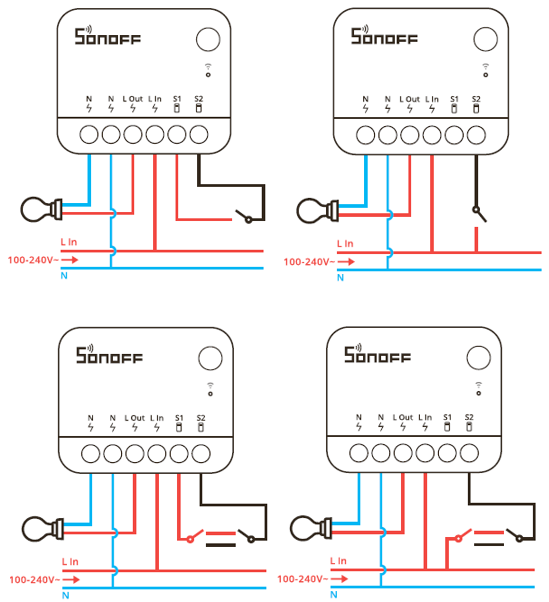 SONOFF

N N L Out L In S1 S2

L In
100-240V~
N

SONOFF

N N L Out L In S1 S2

L In
100-240V~
N

SONOFF

N N L Out L In S1 S2

L In
100-240V~
N

SONOFF

N N L Out L In S1 S2

L In
100-240V~
N